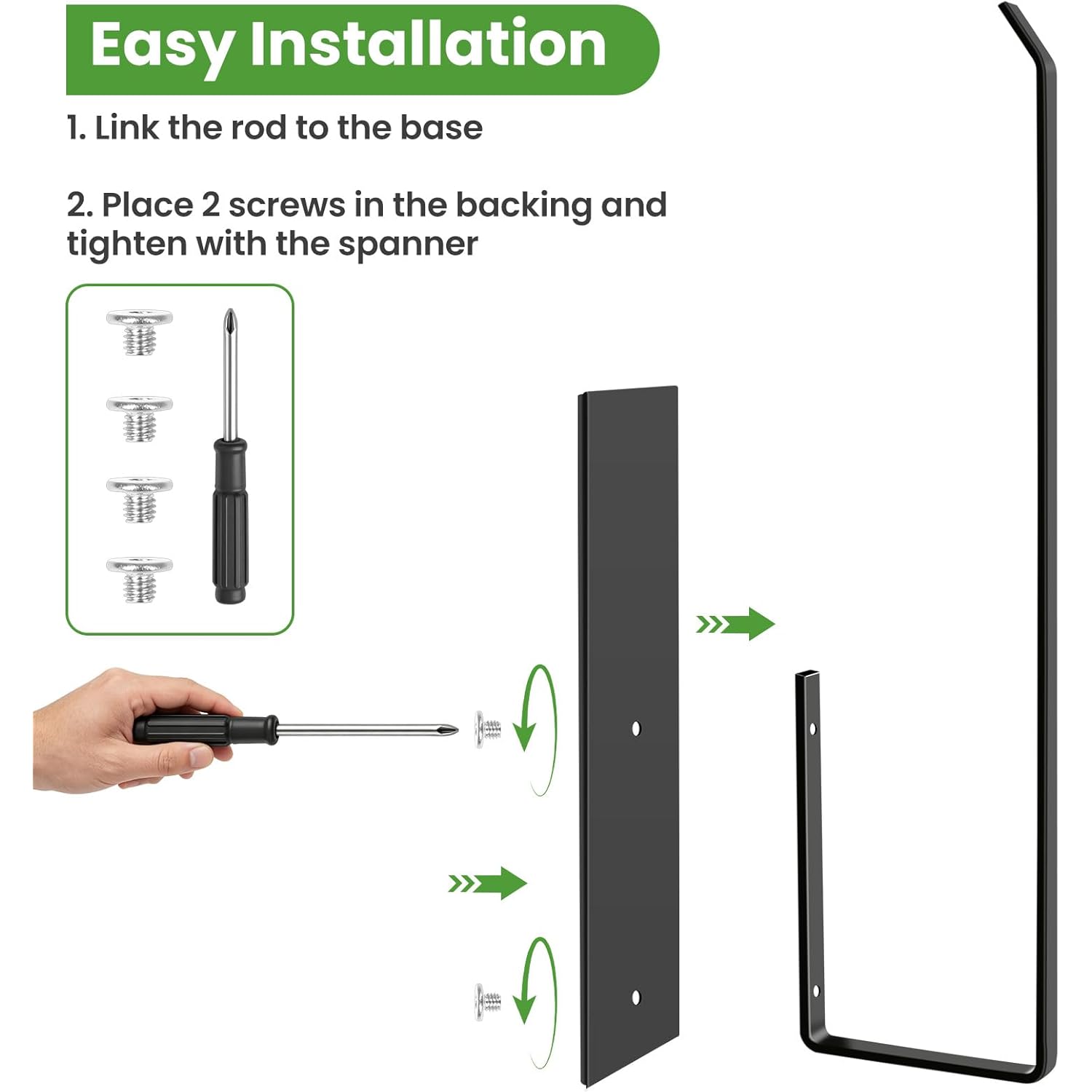 Easy Installation

1. Link the rod to the base

2. Place 2 screws in the backing and tighten with the spanner