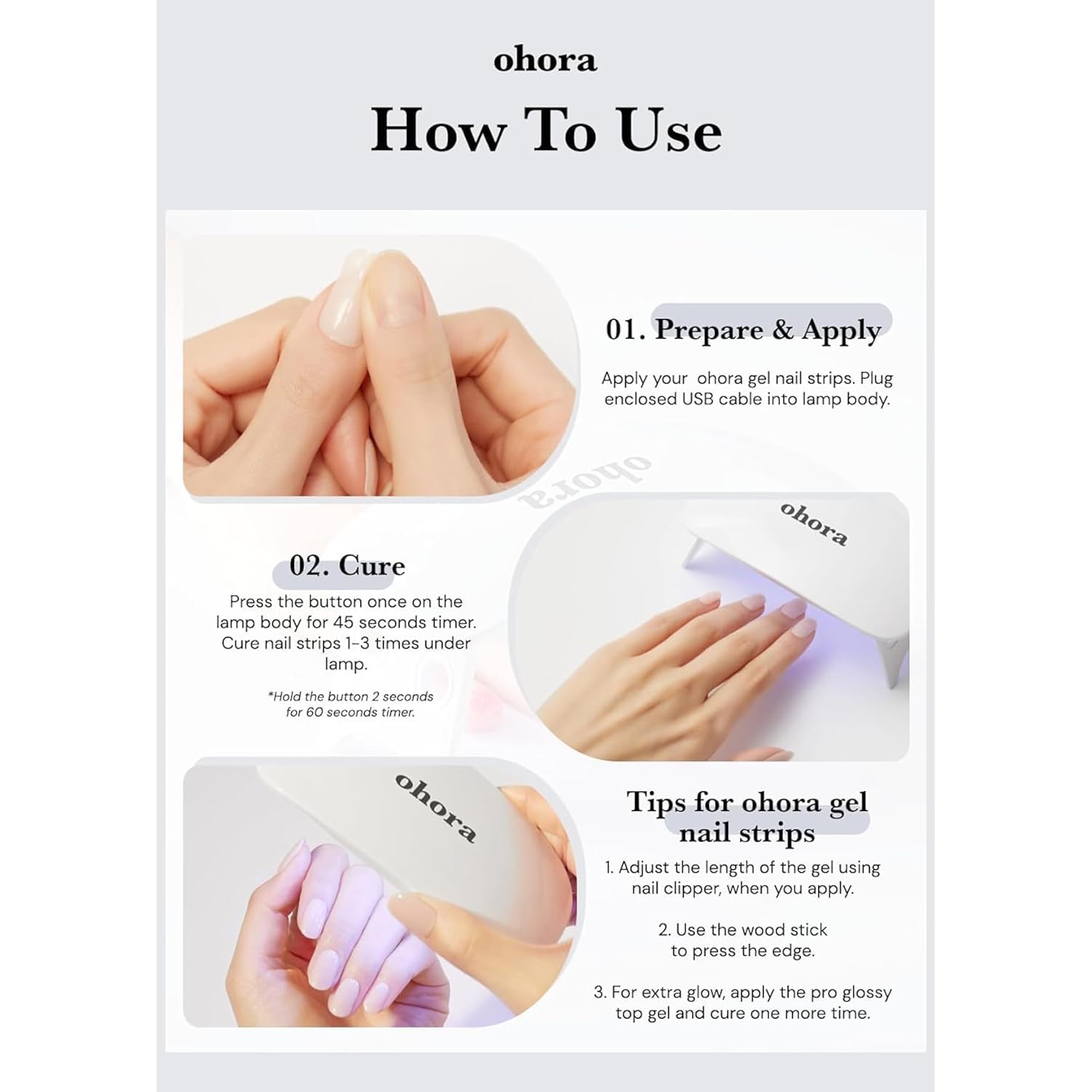 ohora

How To Use

01. Prepare & Apply

Apply your ohora gel nail strips. Plug enclosed USB cable into lamp body.

ohora

ohora

02. Cure

Press the button once on the lamp body for 45 seconds timer. Cure nail strips 1-3 times under lamp.

*Hold the button 2 seconds for 60 seconds timer.

ohora

Tips for ohora gel nail strips

1. Adjust the length of the gel using nail clipper, when you apply.

2. Use the wood stick to press the edge.

3. For extra glow, apply the pro glossy top gel and cure one more time.